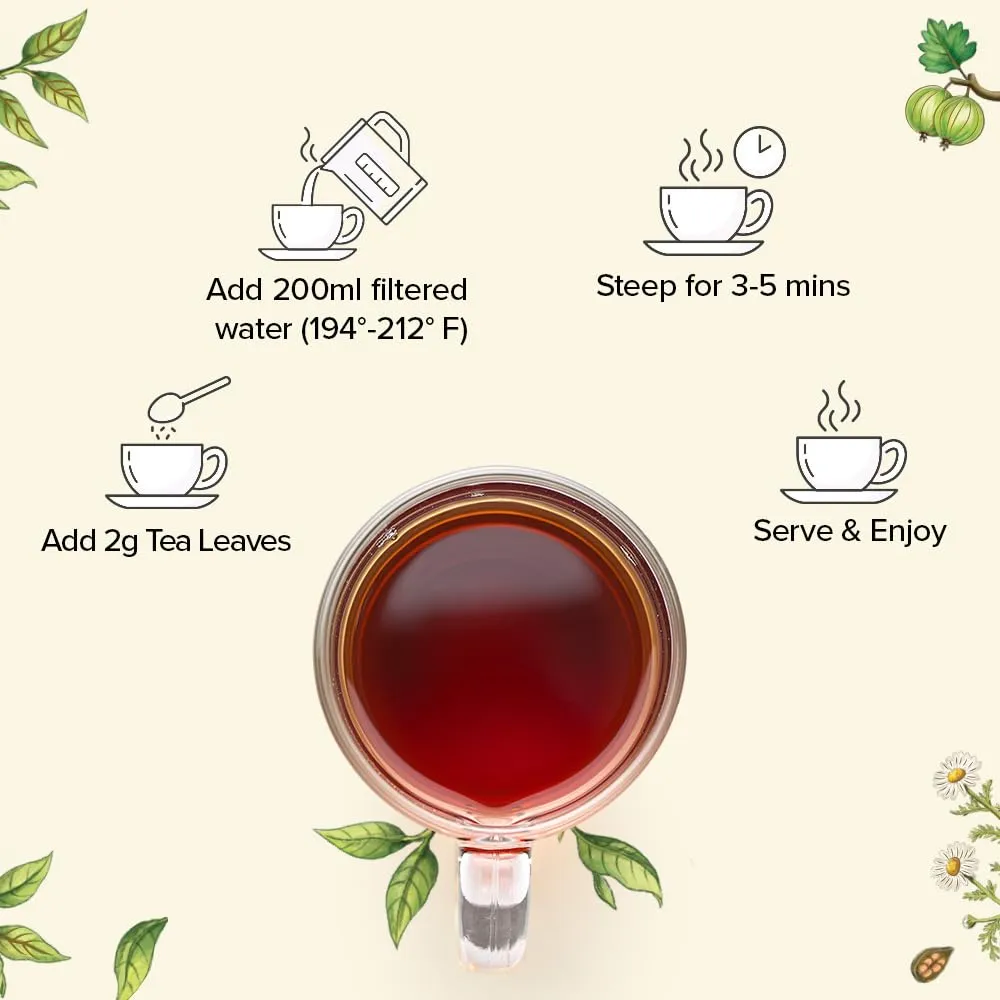 Add 200ml filtered water (194°-212° F)

Steep for 3-5 mins

Add 2g Tea Leaves

Serve & Enjoy