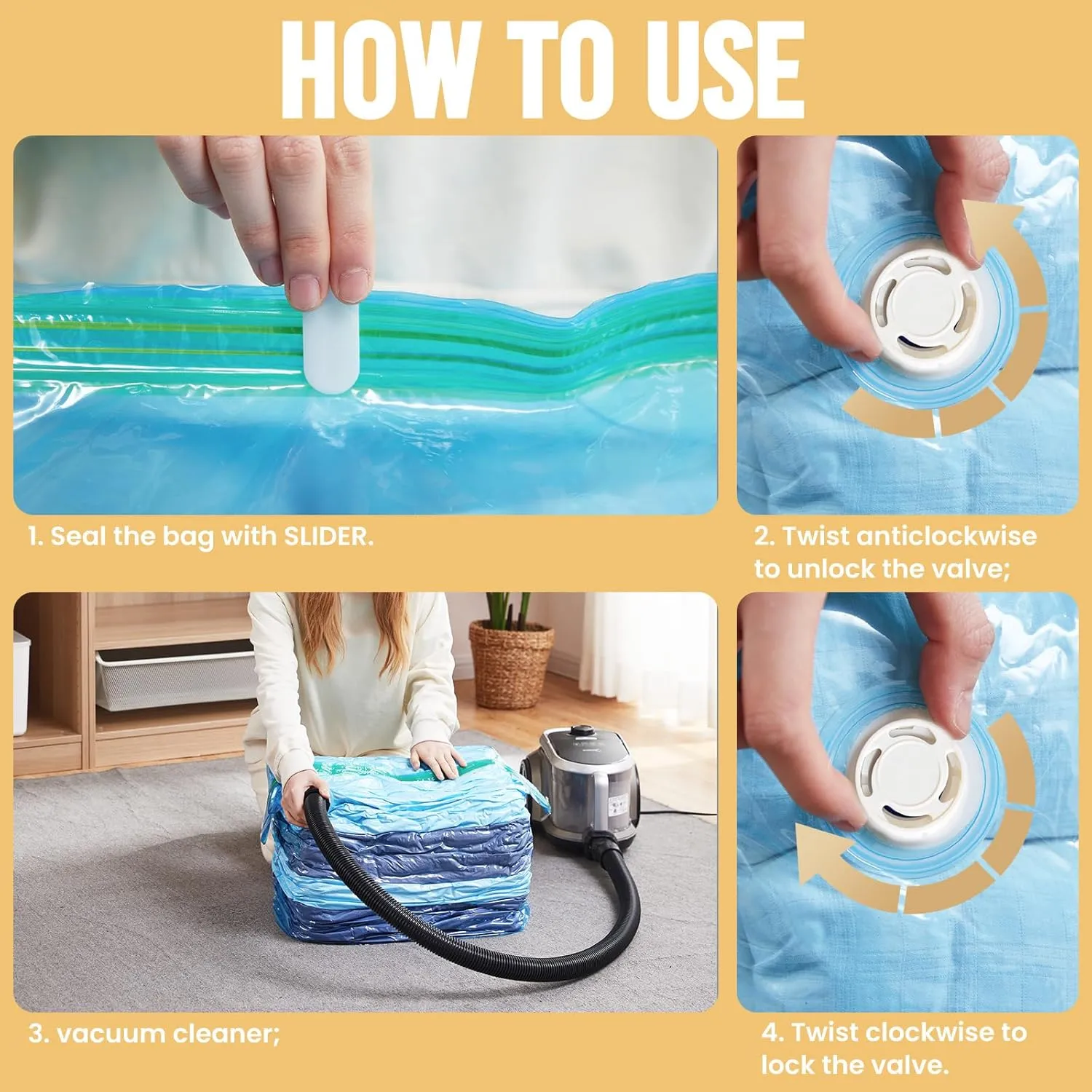 HOW TO USE

1. Seal the bag with SLIDER.

2. Twist anticlockwise to unlock the valve;

3. vacuum cleaner;

4. Twist clockwise to lock the valve.