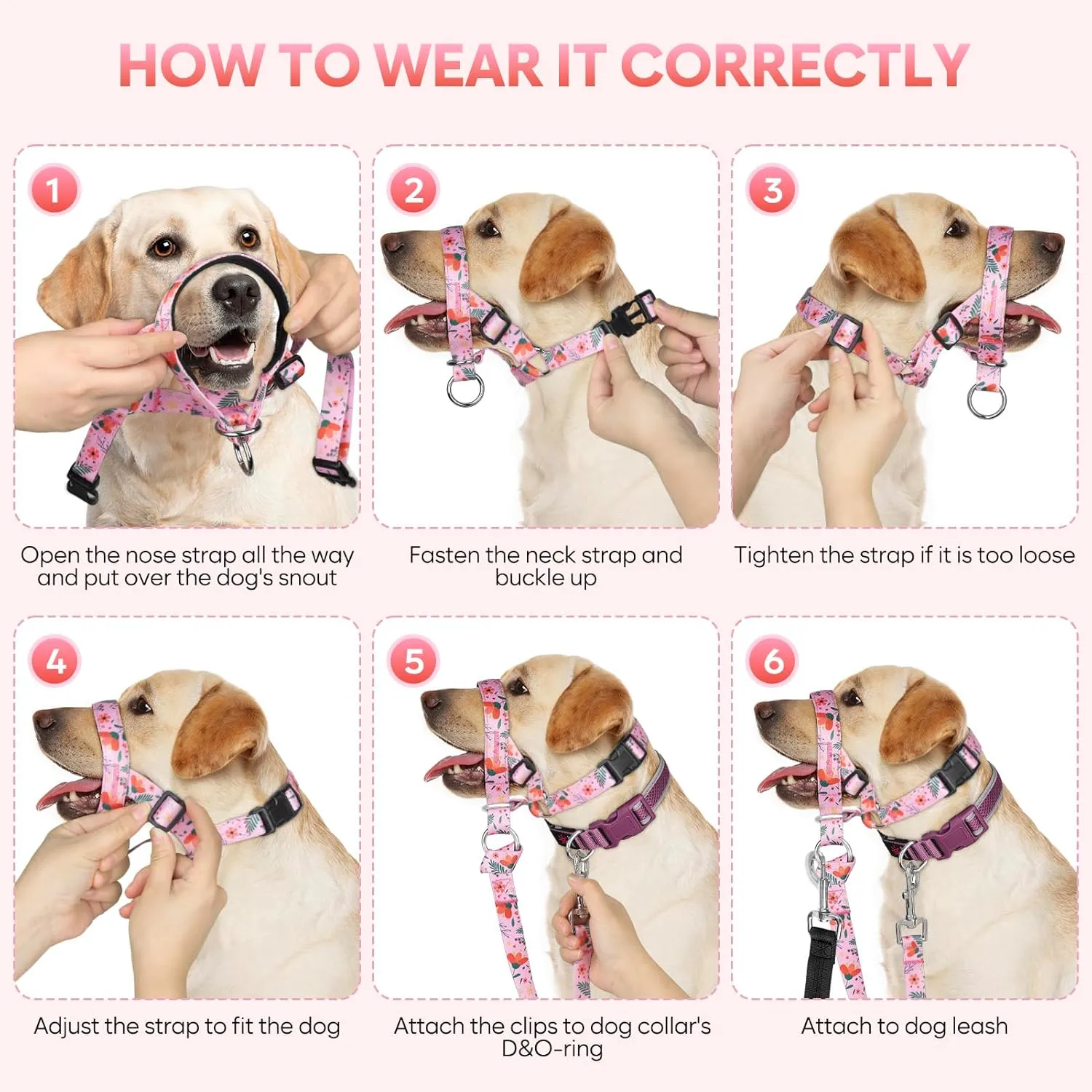 HOW TO WEAR IT CORRECTLY

1

Open the nose strap all the way and put over the dog's snout

2

Fasten the neck strap and buckle up

3

Tighten the strap if it is too loose

4

Adjust the strap to fit the dog

5

Attach the clips to dog collar's D&O-ring

6

Attach to dog leash