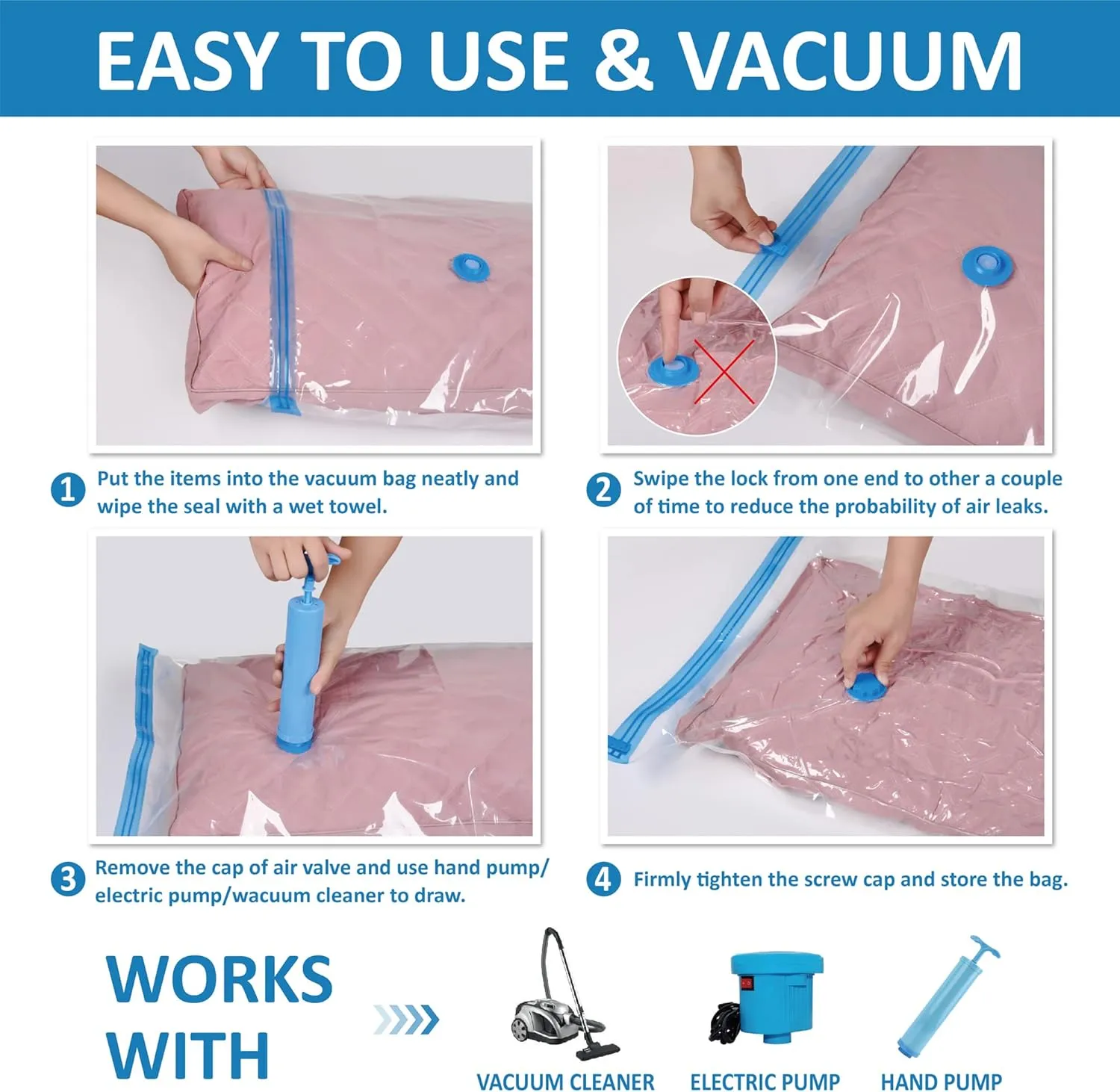 EASY TO USE & VACUUM

1 Put the items into the vacuum bag neatly and wipe the seal with a wet towel.

2 Swipe the lock from one end to other a couple of time to reduce the probability of air leaks.

3 Remove the cap of air valve and use hand pump/ electric pump/wacuum cleaner to draw.

4 Firmly tighten the screw cap and store the bag.

WORKS WITH

VACUUM CLEANER

ELECTRIC PUMP

HAND PUMP